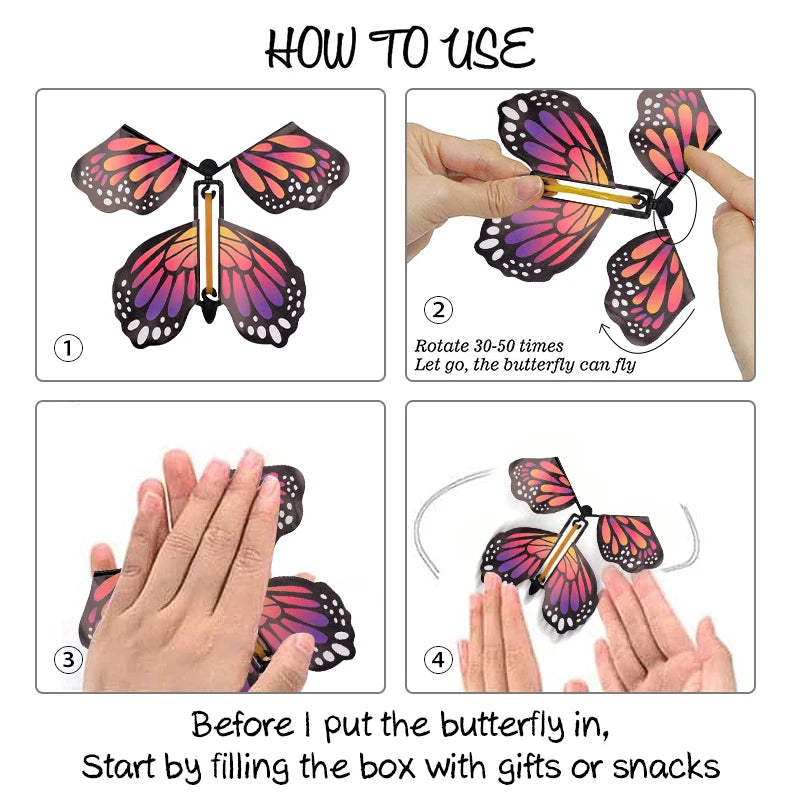 HOW TO USE

①

②

Rotate 30-50 times
Let go, the butterfly can fly

③

④

Before I put the butterfly in,
Start by filling the box with gifts or snacks