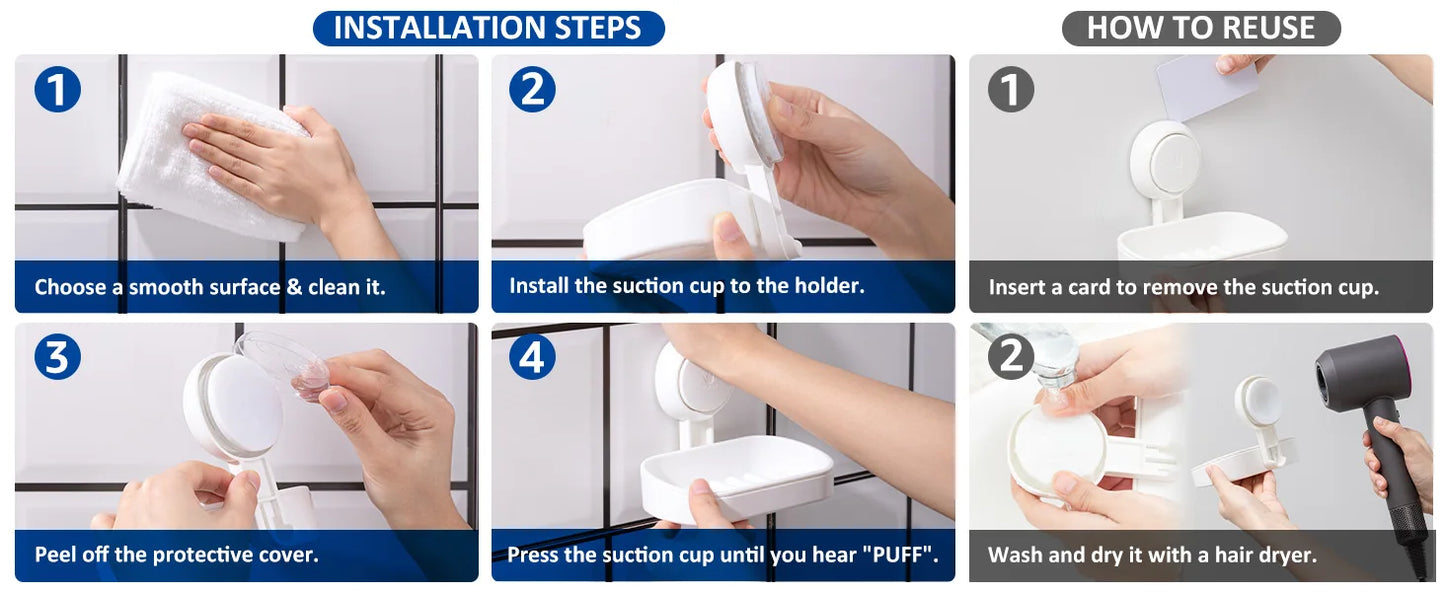 INSTALLATION STEPS

1
Choose a smooth surface & clean it.

2
Install the suction cup to the holder.

3
Peel off the protective cover.

4
Press the suction cup until you hear "PUFF".

HOW TO REUSE

1
Insert a card to remove the suction cup.

2
Wash and dry it with a hair dryer.