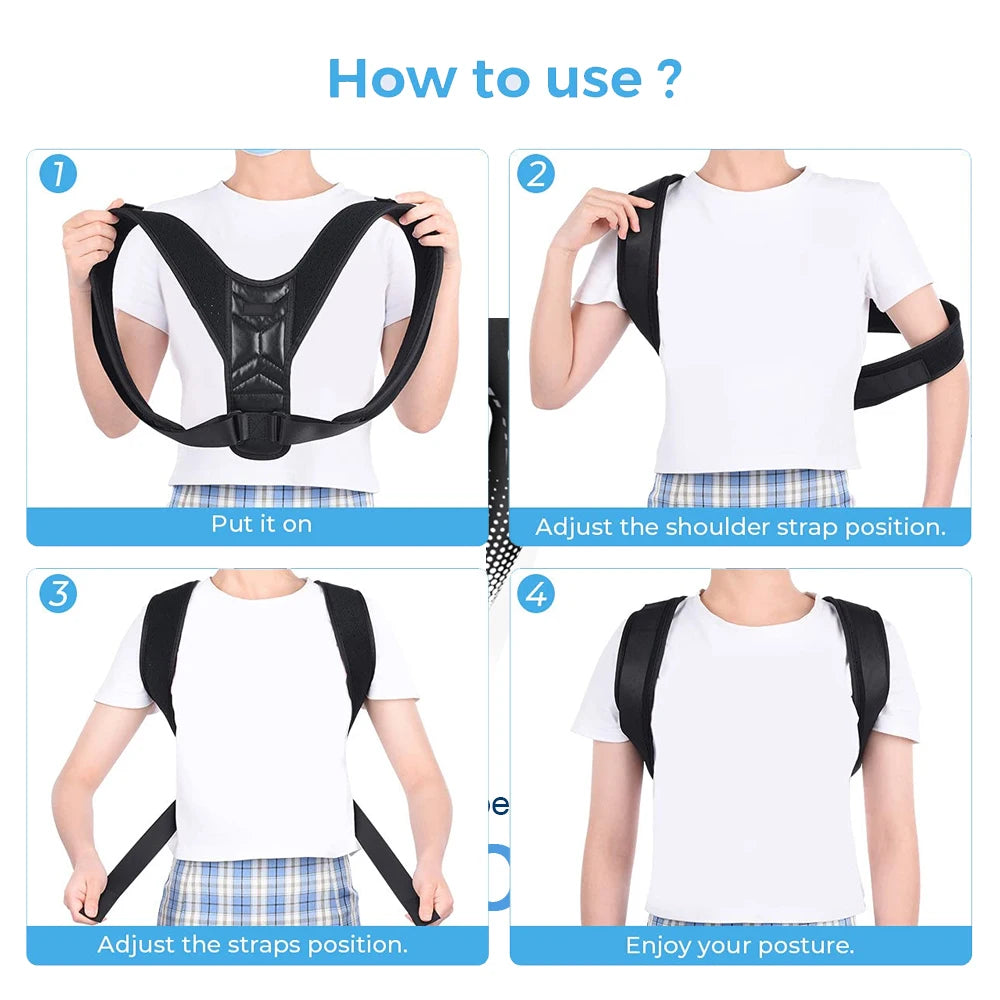 How to use ?

1

Put it on

2

Adjust the shoulder strap position.

3

Adjust the straps position.

4

Enjoy your posture.